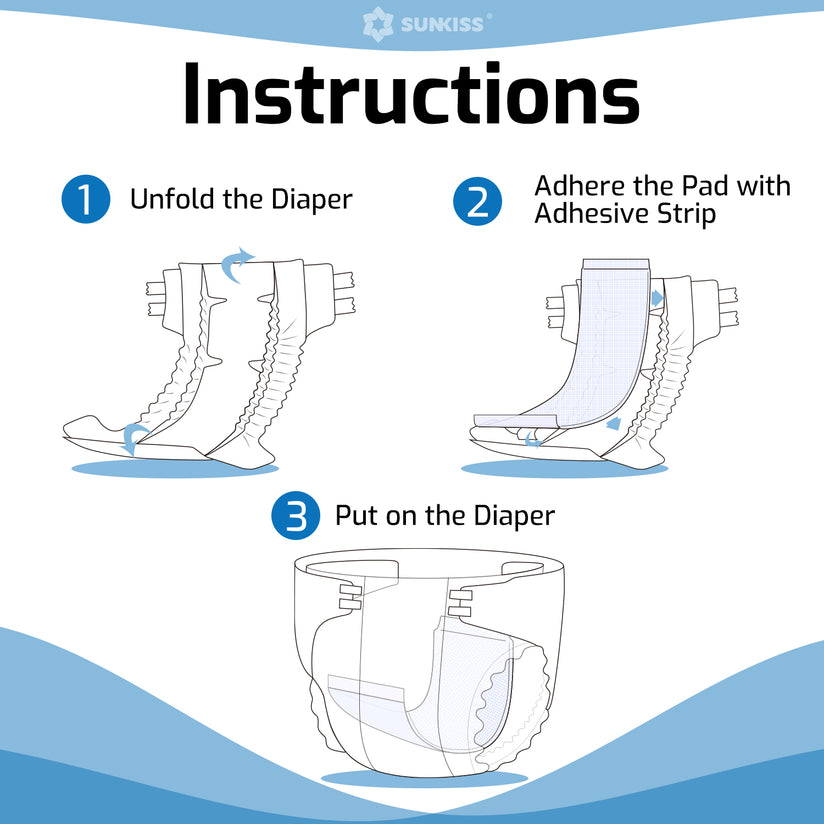 SUNKISS®

Instructions

1 Unfold the Diaper

2 Adhere the Pad with Adhesive Strip

3 Put on the Diaper